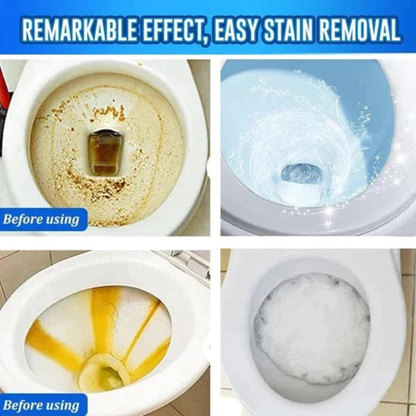 REMARKABLE EFFECT, EASY STAIN REMOVAL

Before using

Before using