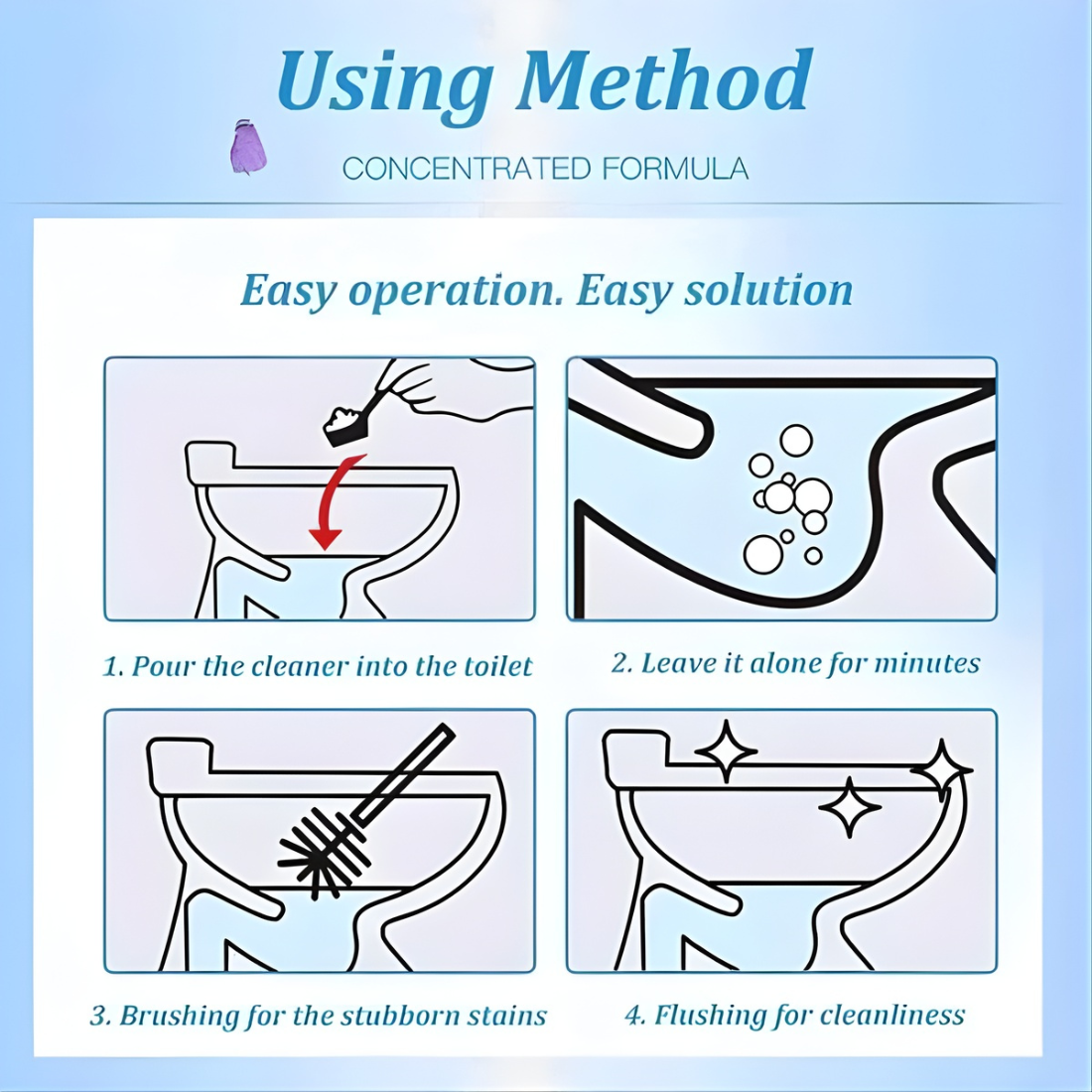 Using Method
CONCENTRATED FORMULA

Easy operation. Easy solution

1. Pour the cleaner into the toilet

2. Leave it alone for minutes

3. Brushing for the stubborn stains

4. Flushing for cleanliness