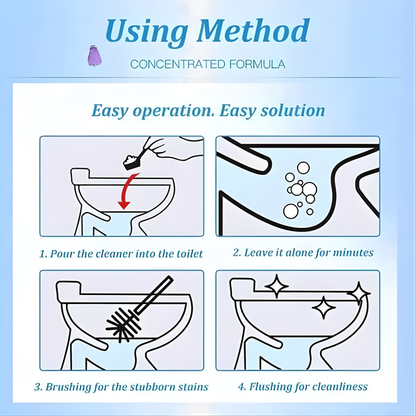 Using Method
CONCENTRATED FORMULA

Easy operation. Easy solution

1. Pour the cleaner into the toilet

2. Leave it alone for minutes

3. Brushing for the stubborn stains

4. Flushing for cleanliness